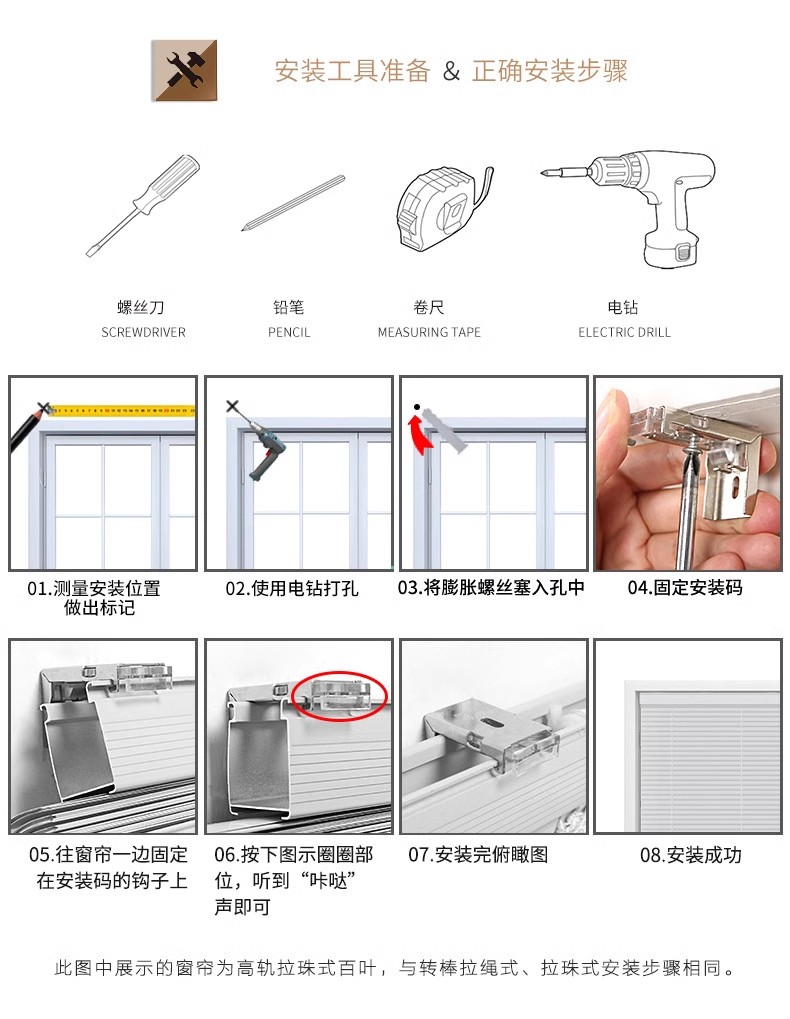 安装工具准备 & 正确安装步骤

螺丝刀
SCREWDRIVER

铅笔
PENCIL

卷尺
MEASURING TAPE

电钻
ELECTRIC DRILL

01.测量安装位置做出标记

02.使用电钻打孔

03.将膨胀螺丝塞入孔中

04.固定安装码

05.往窗帘一边固定在安装码的钩子上

06.按下图示圈圈部位，听到“咔哒”声即可

07.安装完俯瞰图

08.安装成功

此图中展示的窗帘为高轨拉珠式百叶，与转棒拉绳式、拉珠式安装步骤相同。