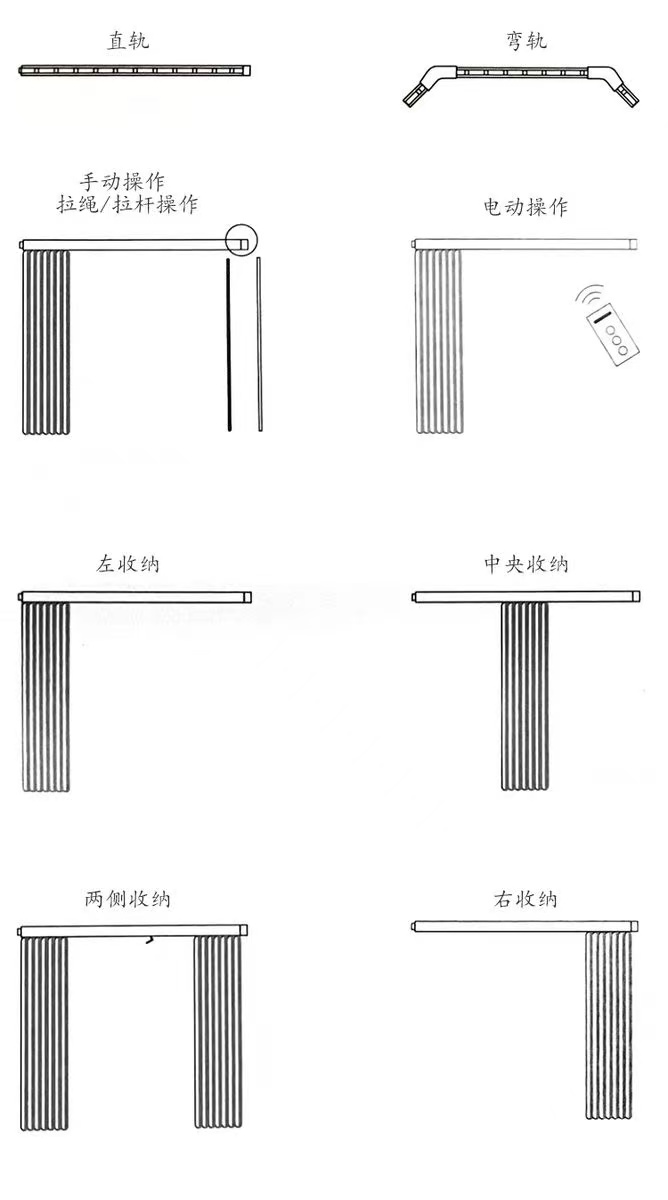 直轨

弯轨

手动操作
拉绳/拉杆操作

电动操作

左收纳

中央收纳

两侧收纳

右收纳